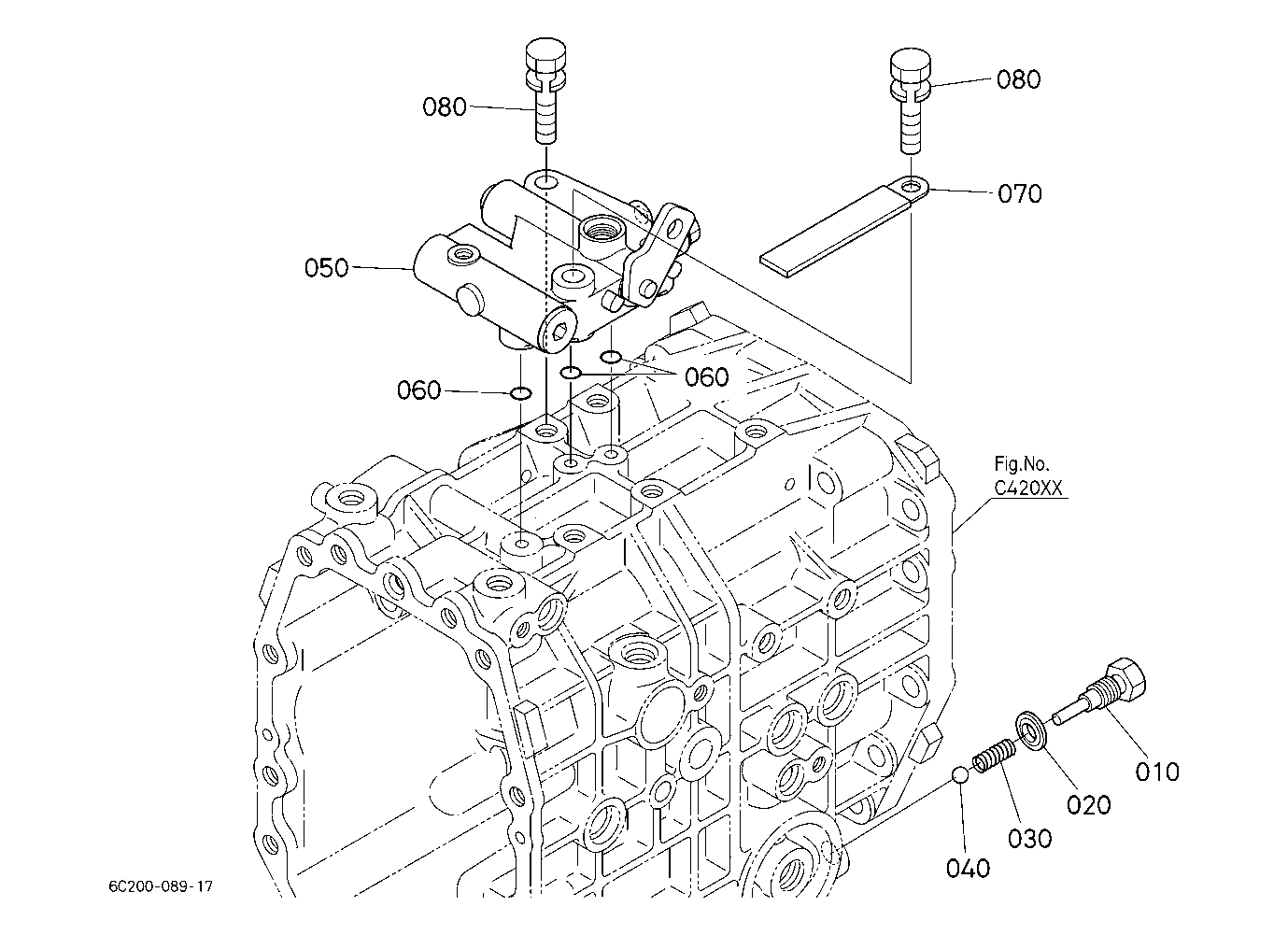 080
080
070
050
060
060
Fig.No.
C420XX
010
020
030
040
6C200-089-17